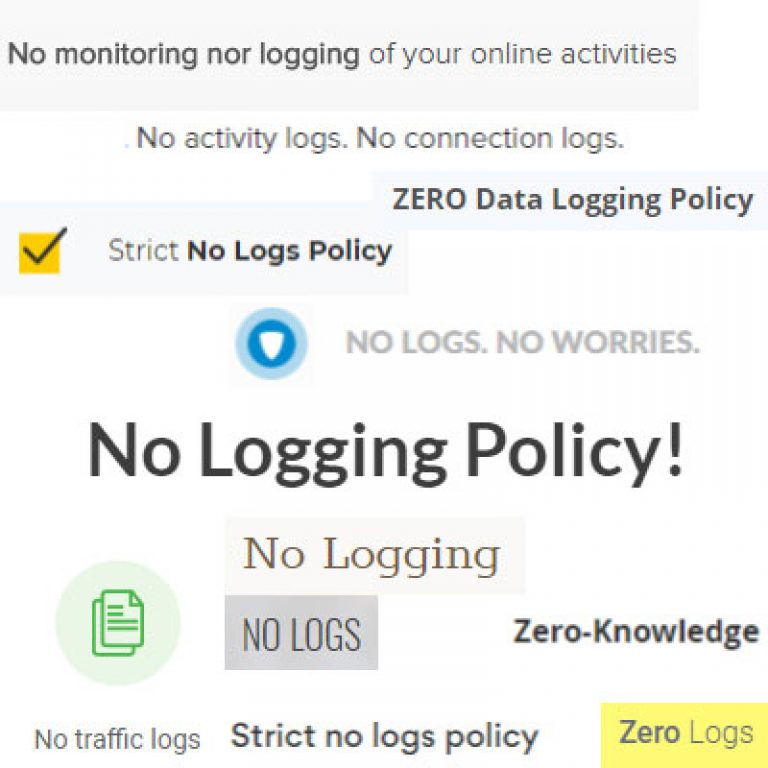 No monitoring nor logging of your online activities

. No activity logs. No connection logs.

ZERO Data Logging Policy

☑ Strict No Logs Policy

NO LOGS. NO WORRIES.

No Logging Policy!

No Logging

NO LOGS

Zero-Knowledge

No traffic logs

Strict no logs policy

Zero Logs